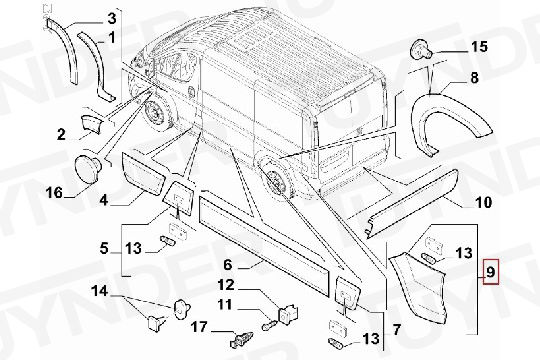 3
1
15
8
2
16
4
10
5
13
13
9
6
14
12
11
17
7
13